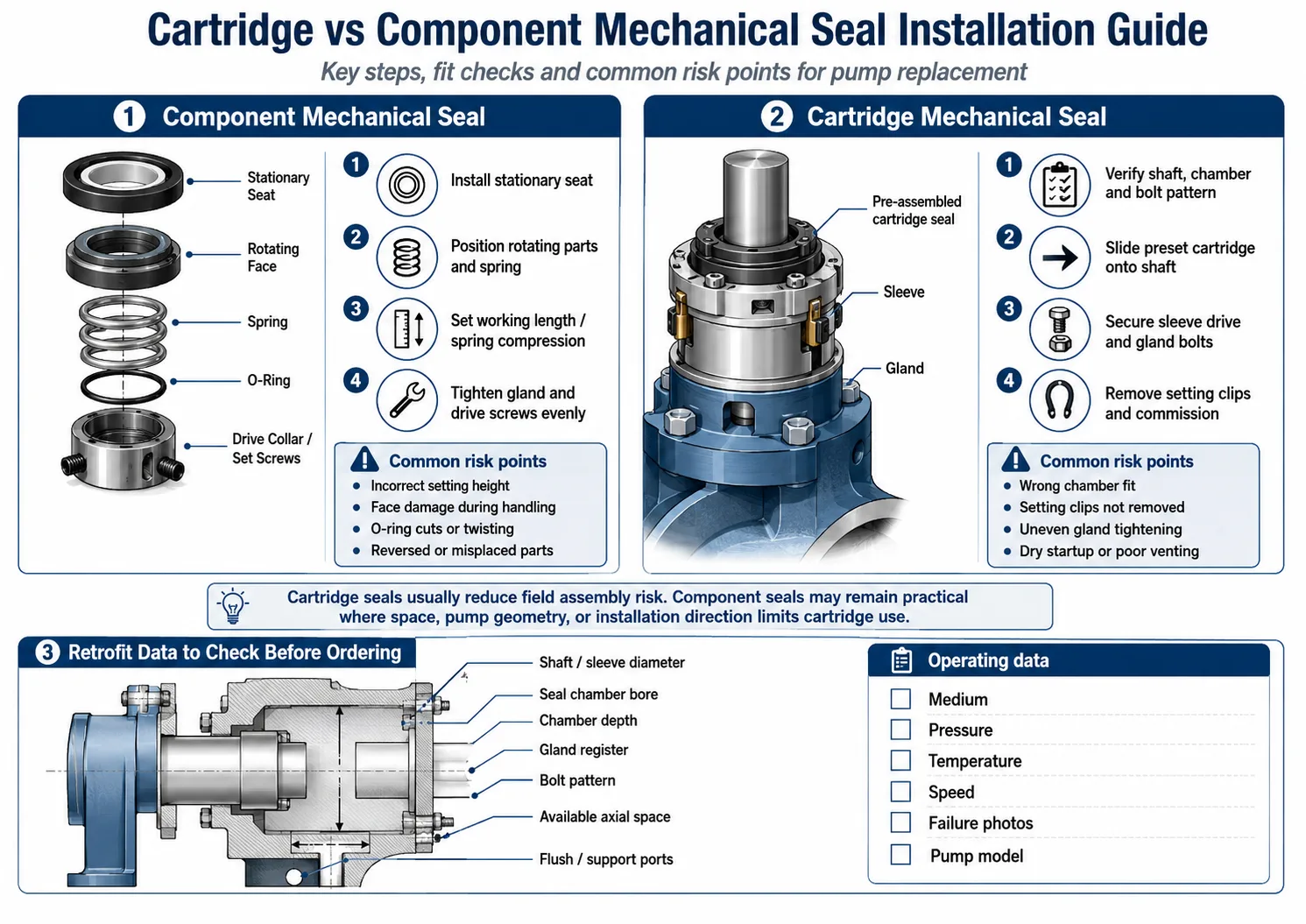 Cartridge vs Component Mechanical Seal Installation Guide

Key steps, fit checks and common risk points for pump replacement

1 Component Mechanical Seal

Stationary Seat

Rotating Face

Spring

O-Ring

Drive Collar / Set Screws

1 Install stationary seat

2 Position rotating parts and spring

3 Set working length / spring compression

4 Tighten gland and drive screws evenly

Common risk points
- Incorrect setting height
- Face damage during handling
- O-ring cuts or twisting
- Reversed or misplaced parts

2 Cartridge Mechanical Seal

Pre-assembled cartridge seal

Sleeve

Gland

1 Verify shaft, chamber and bolt pattern

2 Slide preset cartridge onto shaft

3 Secure sleeve drive and gland bolts

4 Remove setting clips and commission

Common risk points
- Wrong chamber fit
- Setting clips not removed
- Uneven gland tightening
- Dry startup or poor venting

Cartridge seals usually reduce field assembly risk. Component seals may remain practical where space, pump geometry, or installation direction limits cartridge use.

3 Retrofit Data to Check Before Ordering

Shaft / sleeve diameter

Seal chamber bore

Chamber depth

Gland register

Bolt pattern

Available axial space

Flush / support ports

Operating data

Medium

Pressure

Temperature

Speed

Failure photos

Pump model